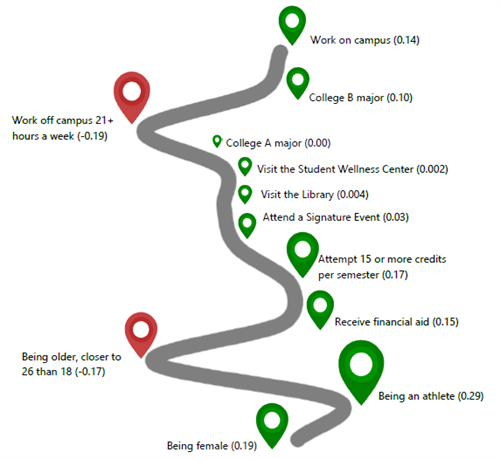 Work on campus (0.14)

College B major (0.10)

Work off campus 21+ hours a week (-0.19)

College A major (0.00)

Visit the Student Wellness Center (0.002)

Visit the Library (0.004)

Attend a Signature Event (0.03)

Attempt 15 or more credits per semester (0.17)

Receive financial aid (0.15)

Being older, closer to 26 than 18 (-0.17)

Being an athlete (0.29)

Being female (0.19)